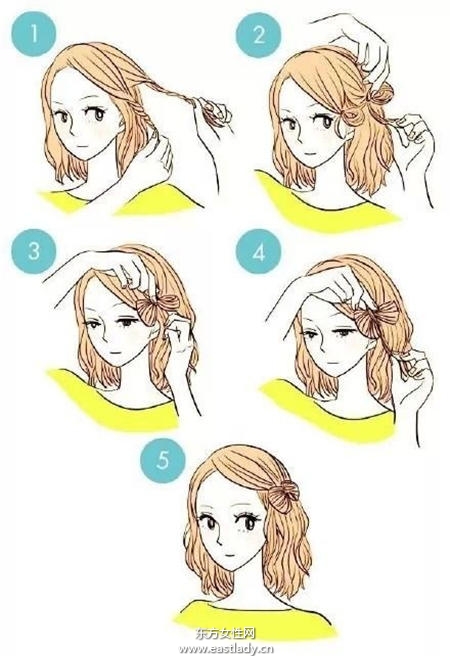 1

2

3

4

5

东方女性网
www.eastlady.cn